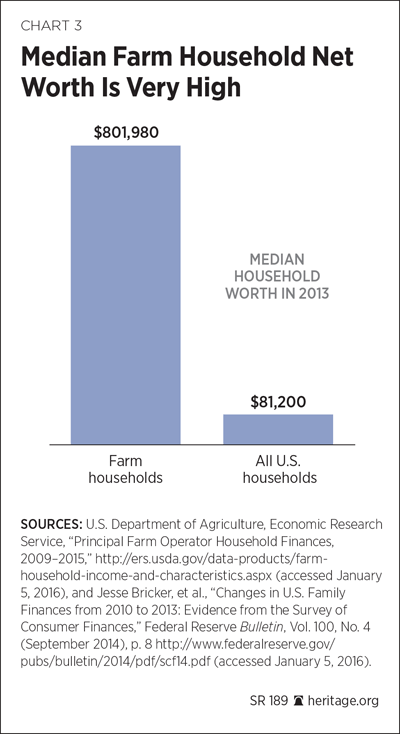 CHART 3

Median Farm Household Net Worth Is Very High

$801,980

MEDIAN HOUSEHOLD WORTH IN 2013

$81,200

Farm households

All U.S. households

SOURCES: U.S. Department of Agriculture, Economic Research Service, "Principal Farm Operator Household Finances, 2009–2015," http://ers.usda.gov/data-products/farm-household-income-and-characteristics.aspx (accessed January 5, 2016), and Jesse Bricker, et al., "Changes in U.S. Family Finances from 2010 to 2013: Evidence from the Survey of Consumer Finances," Federal Reserve Bulletin, Vol. 100, No. 4 (September 2014), p. 8 http://www.federalreserve.gov/pubs/bulletin/2014/pdf/scf14.pdf (accessed January 5, 2016).

SR 189 heritage.org